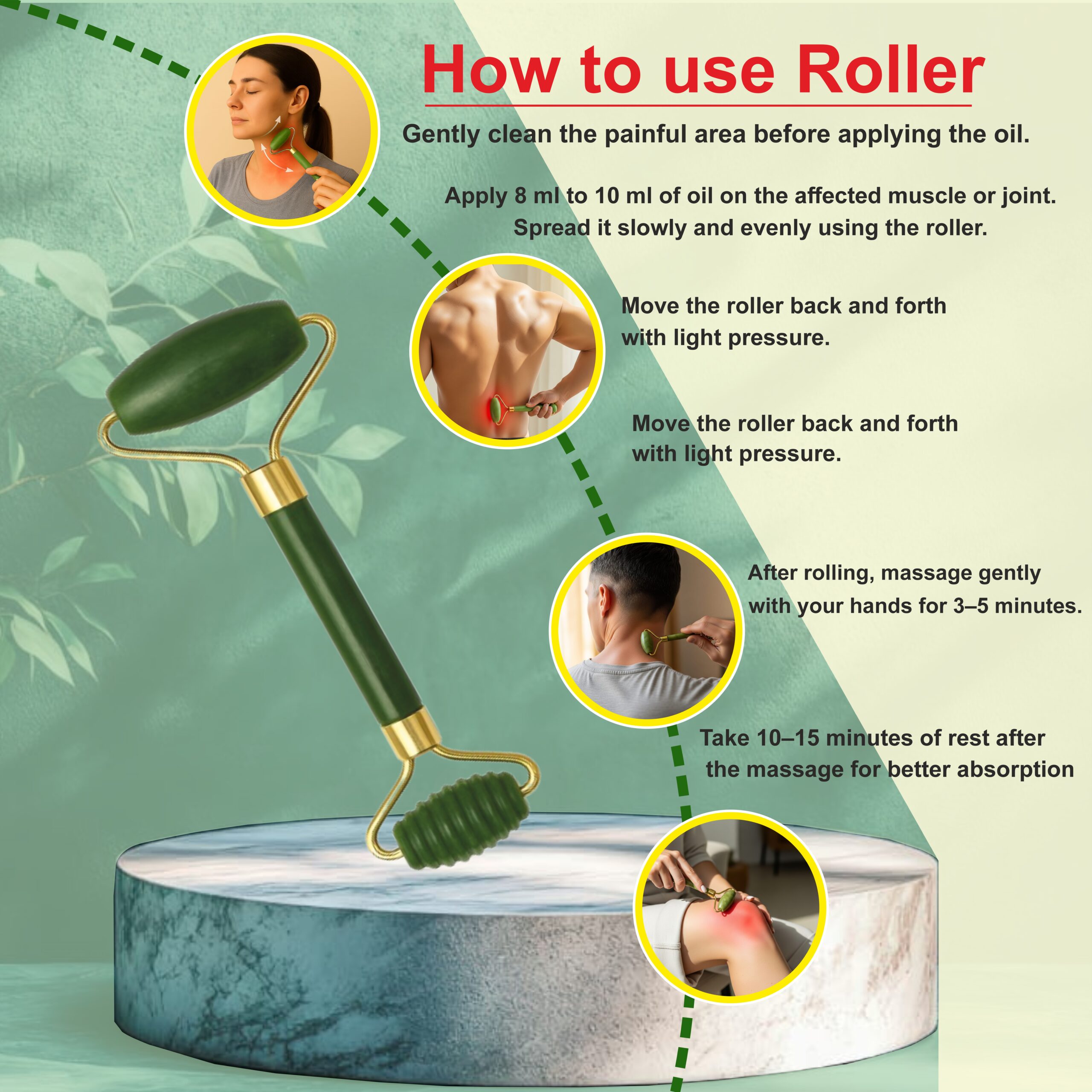 How to use Roller

Gently clean the painful area before applying the oil.

Apply 8 ml to 10 ml of oil on the affected muscle or joint. Spread it slowly and evenly using the roller.

Move the roller back and forth with light pressure.

Move the roller back and forth with light pressure.

After rolling, massage gently with your hands for 3–5 minutes.

Take 10–15 minutes of rest after the massage for better absorption